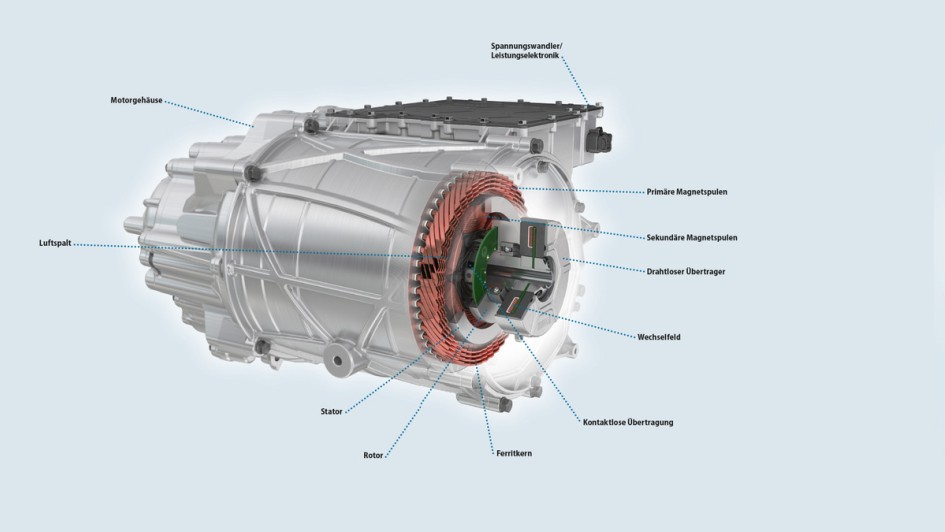 Spannungswandler/
Leistungselektronik

Motorgehäuse

Primäre Magnetspulen

Sekundäre Magnetspulen

Luftspalt

Drahtloser Übertrager

Wechselfeld

Stator

Kontaktlose Übertragung

Rotor

Ferritkern