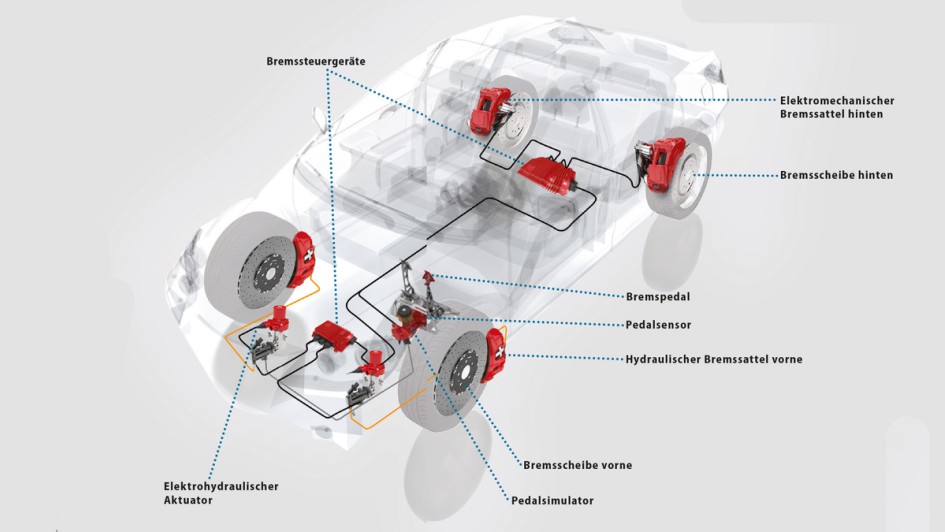 Bremssteuergeräte

Elektromechanischer Bremssattel hinten

Bremsscheibe hinten

Bremspedal

Pedalsensor

Hydraulischer Bremssattel vorne

Bremsscheibe vorne

Pedalsimulator

Elektrohydraulischer Aktuator